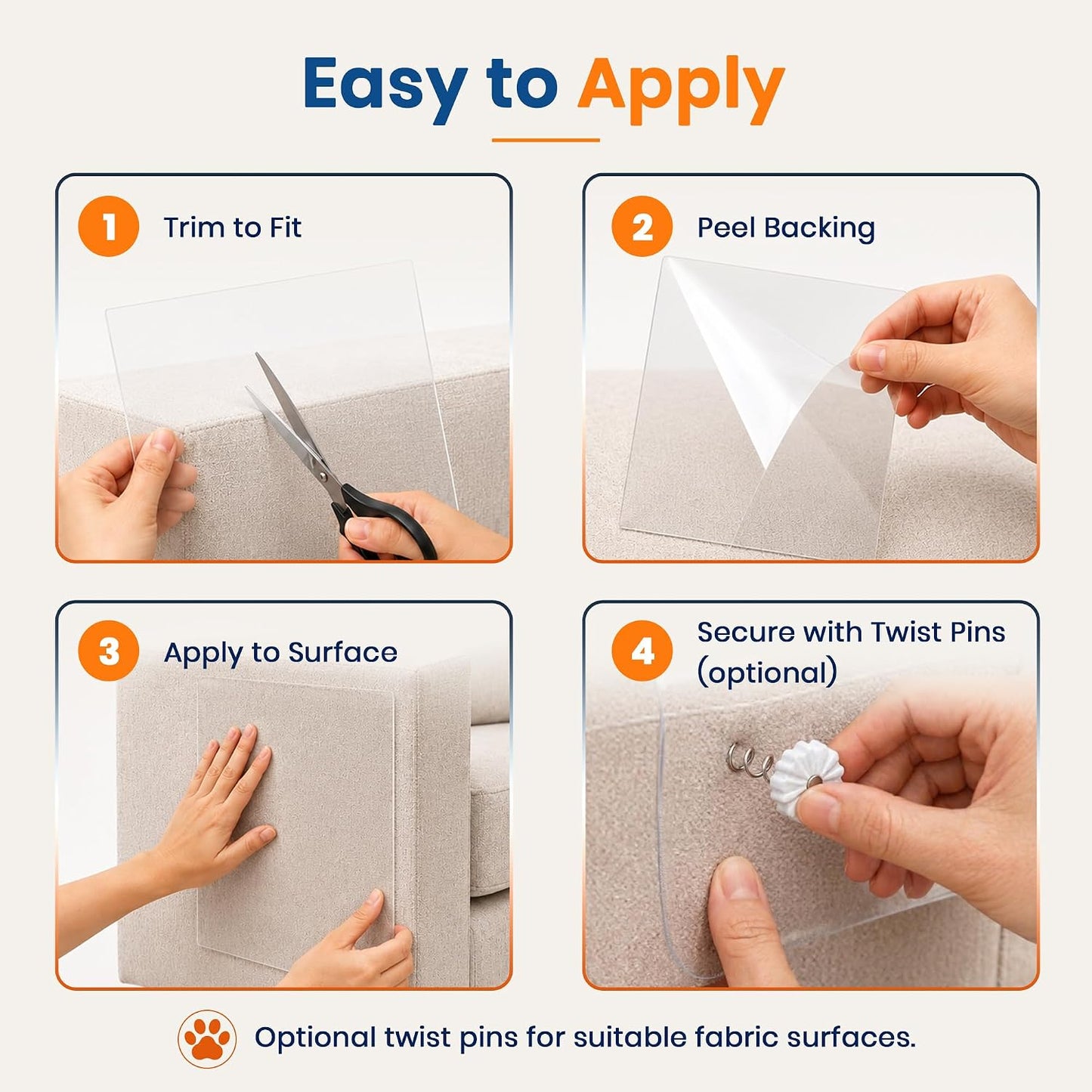 Easy to Apply

1 Trim to Fit

2 Peel Backing

3 Apply to Surface

4 Secure with Twist Pins (optional)

Optional twist pins for suitable fabric surfaces.